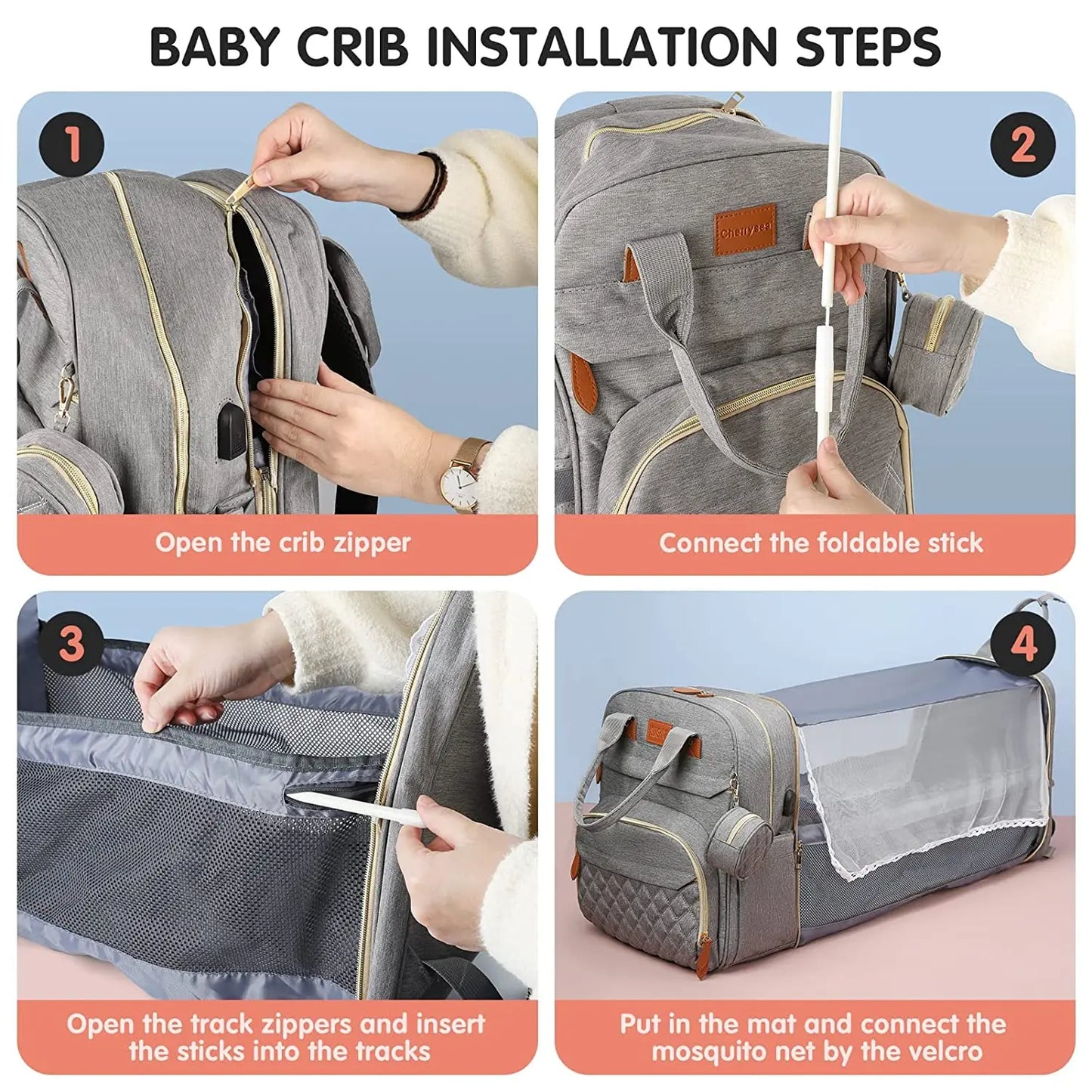 BABY CRIB INSTALLATION STEPS

1

Open the crib zipper

2

Cherrysea

Connect the foldable stick

3

Open the track zippers and insert the sticks into the tracks

4

Put in the mat and connect the mosquito net by the velcro