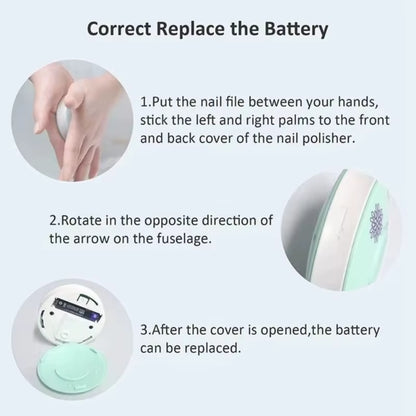 Correct Replace the Battery

1.Put the nail file between your hands, stick the left and right palms to the front and back cover of the nail polisher.

2.Rotate in the opposite direction of the arrow on the fuselage.

3.After the cover is opened,the battery can be replaced.